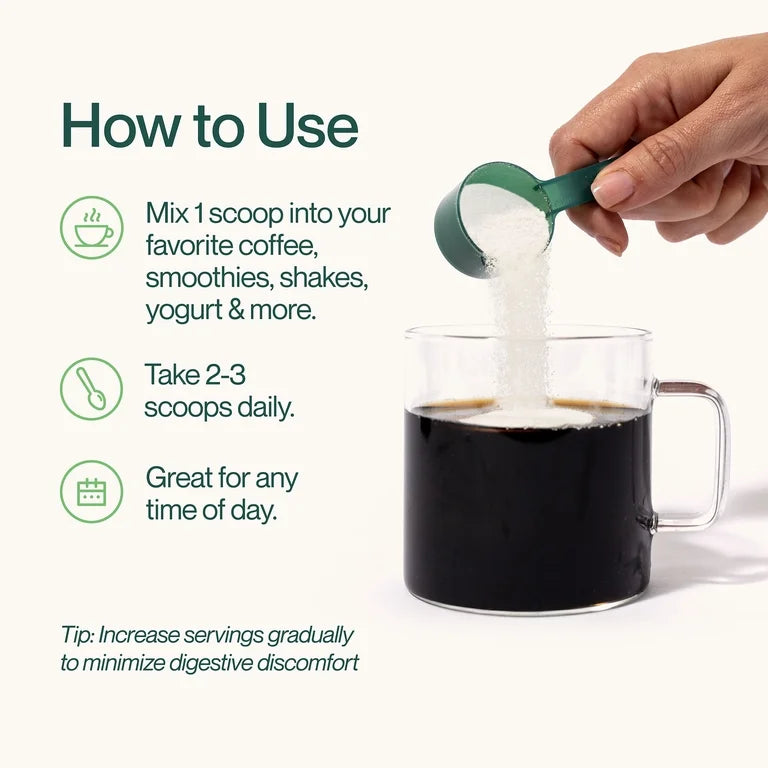 How to Use

Mix 1 scoop into your favorite coffee, smoothies, shakes, yogurt & more.

Take 2-3 scoops daily.

Great for any time of day.

Tip: Increase servings gradually to minimize digestive discomfort